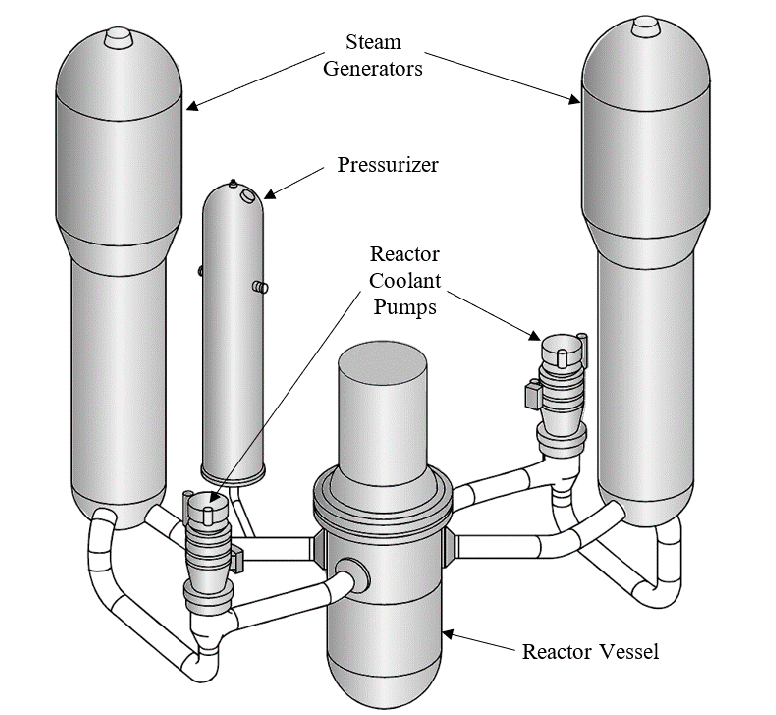 Steam Generators

Pressurizer

Reactor Coolant Pumps

Reactor Vessel